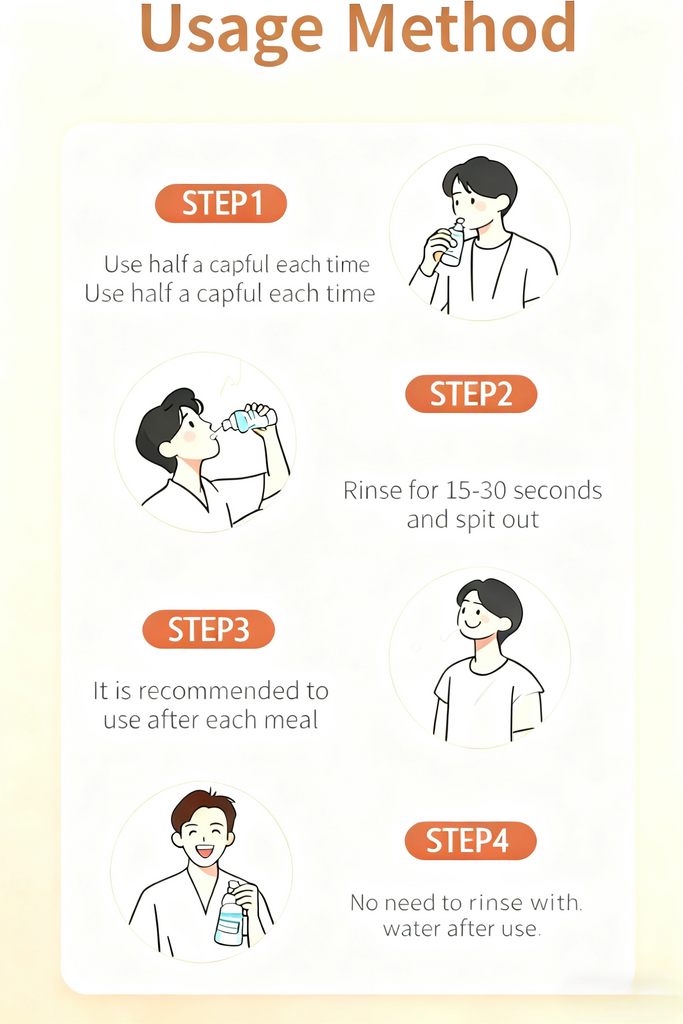 Usage Method

STEP1

Use half a capful each time
Use half a capful each time

STEP2

Rinse for 15-30 seconds and spit out

STEP3

It is recommended to use after each meal

STEP4

No need to rinse with. water after use.