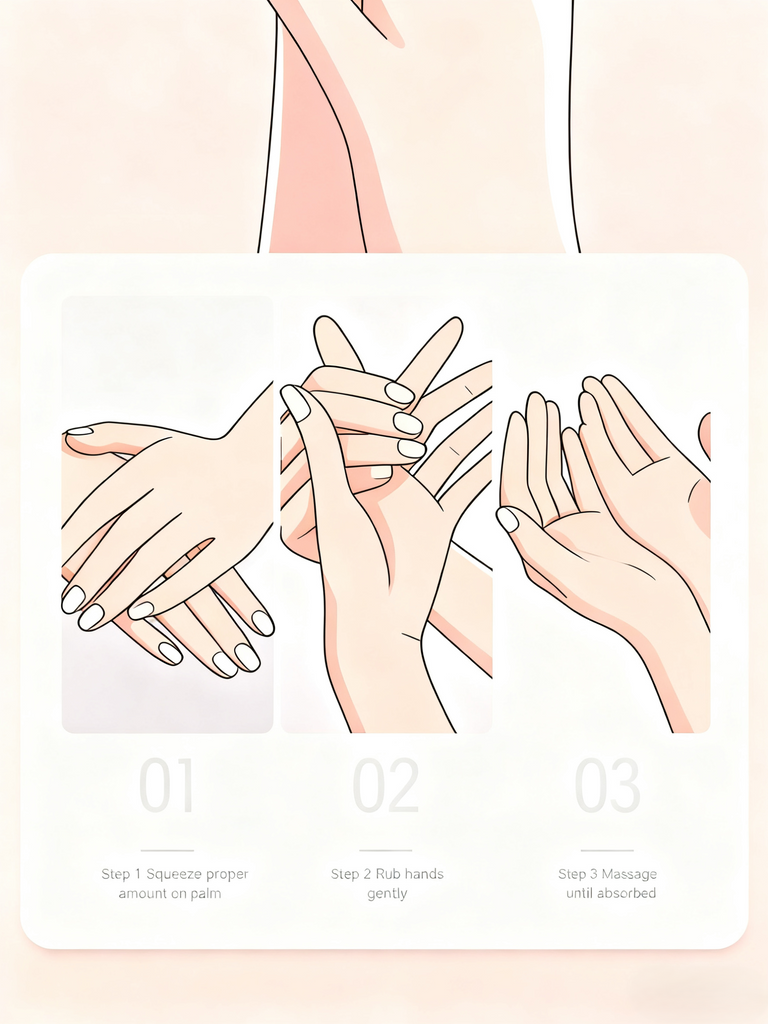 01

Step 1 Squeeze proper amount on palm

02

Step 2 Rub hands gently

03

Step 3 Massage until absorbed